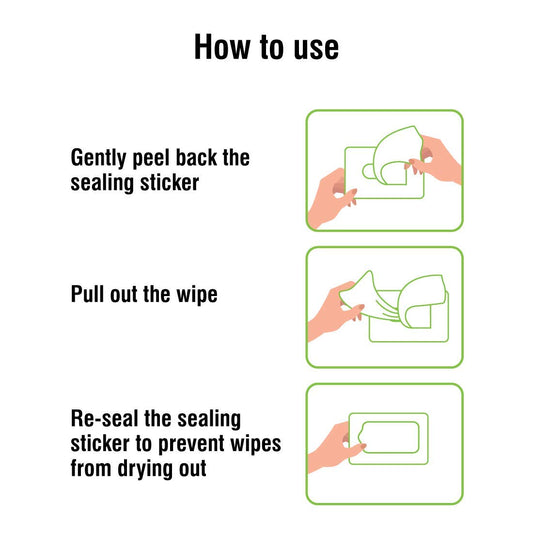 How to use

Gently peel back the sealing sticker

Pull out the wipe

Re-seal the sealing sticker to prevent wipes from drying out