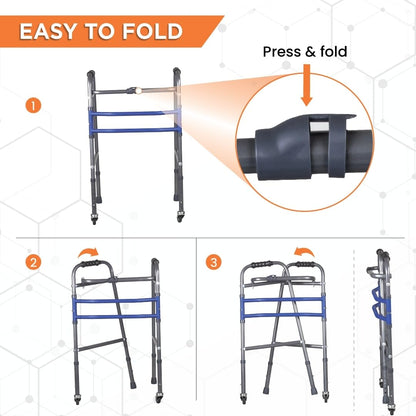 EASY TO FOLD

Press & fold

1

2

3