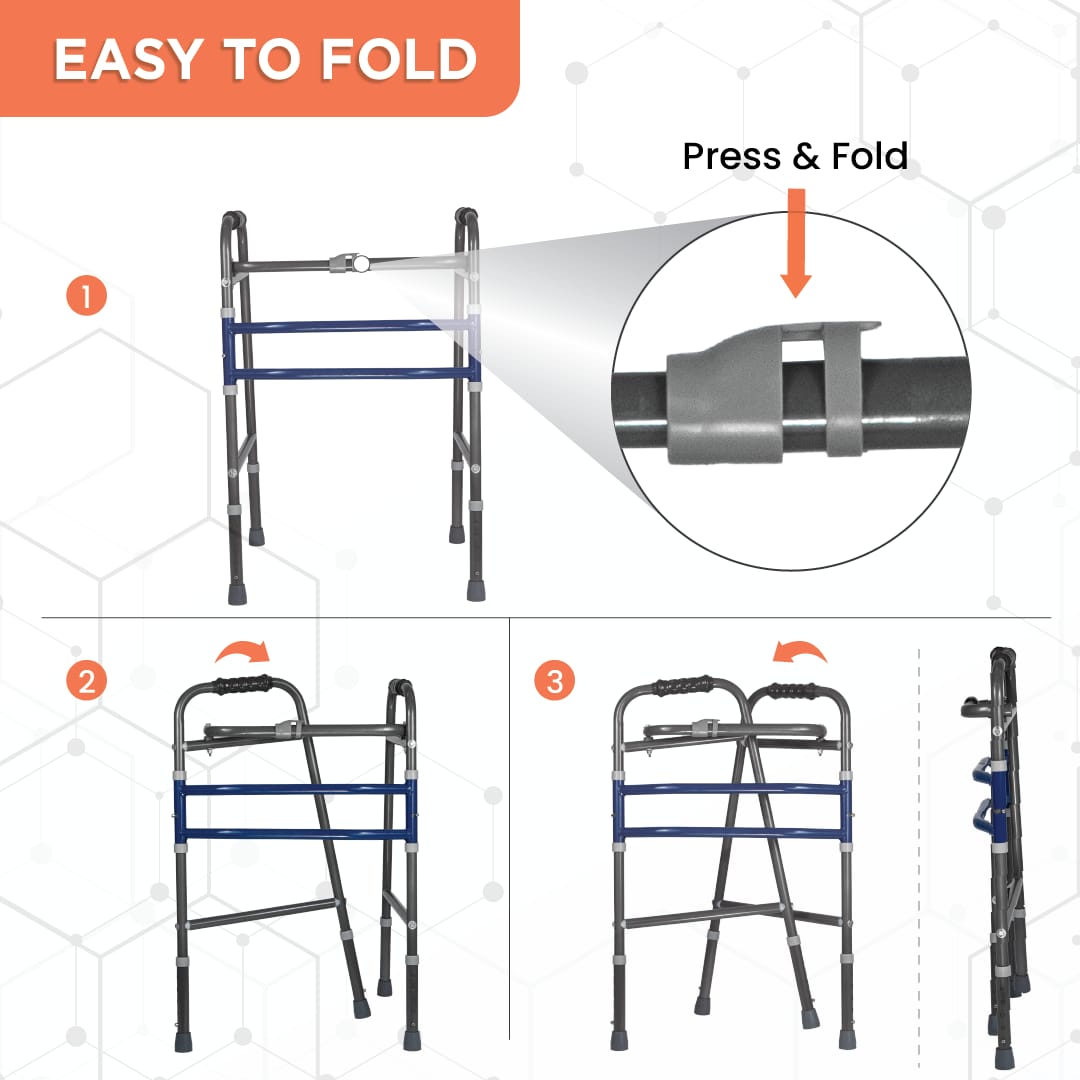 EASY TO FOLD

Press & Fold

1

2

3