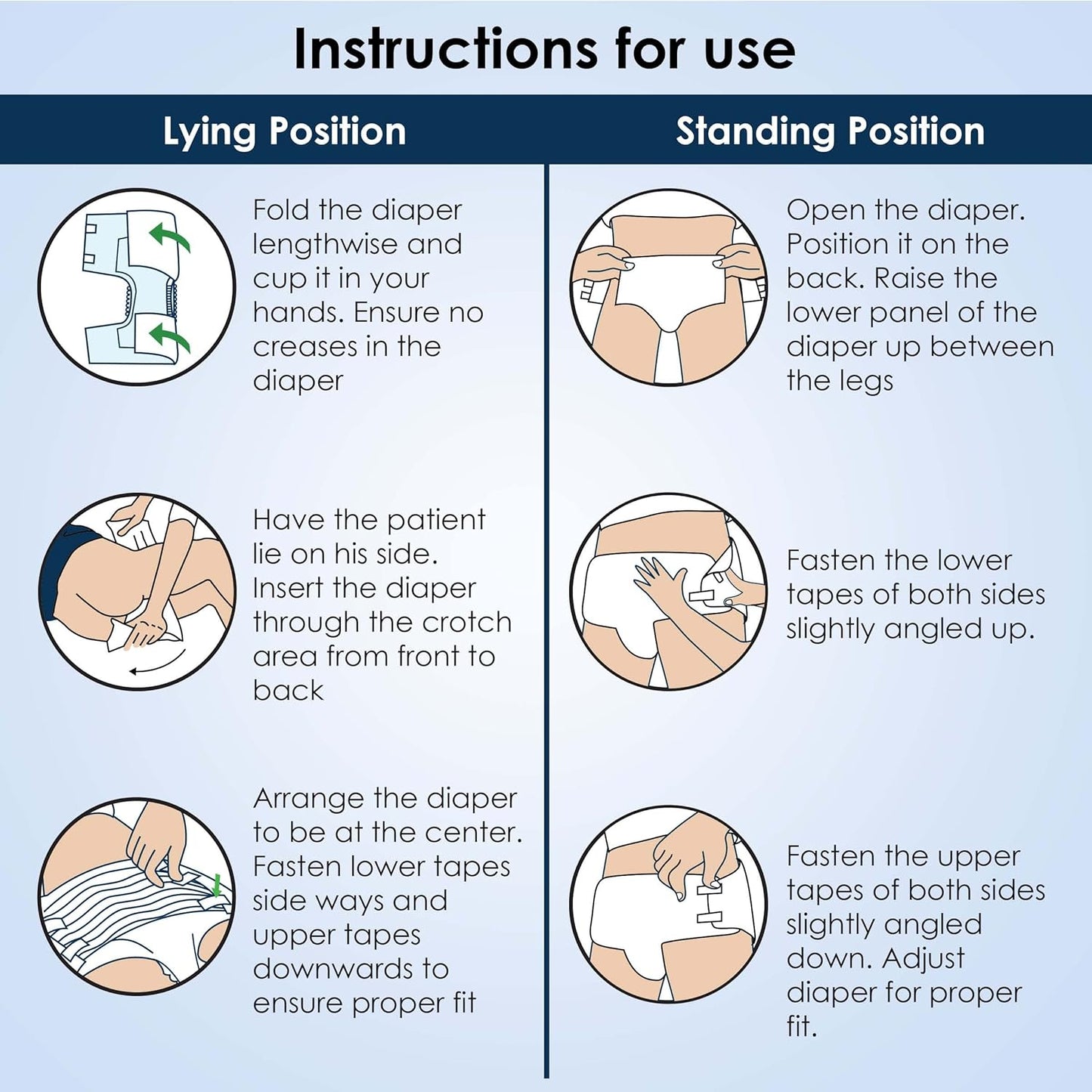 Instructions for use

Lying Position

Fold the diaper lengthwise and cup it in your hands. Ensure no creases in the diaper

Have the patient lie on his side. Insert the diaper through the crotch area from front to back

Arrange the diaper to be at the center. Fasten lower tapes side ways and upper tapes downwards to ensure proper fit

Standing Position

Open the diaper. Position it on the back. Raise the lower panel of the diaper up between the legs

Fasten the lower tapes of both sides slightly angled up.

Fasten the upper tapes of both sides slightly angled down. Adjust diaper for proper fit.