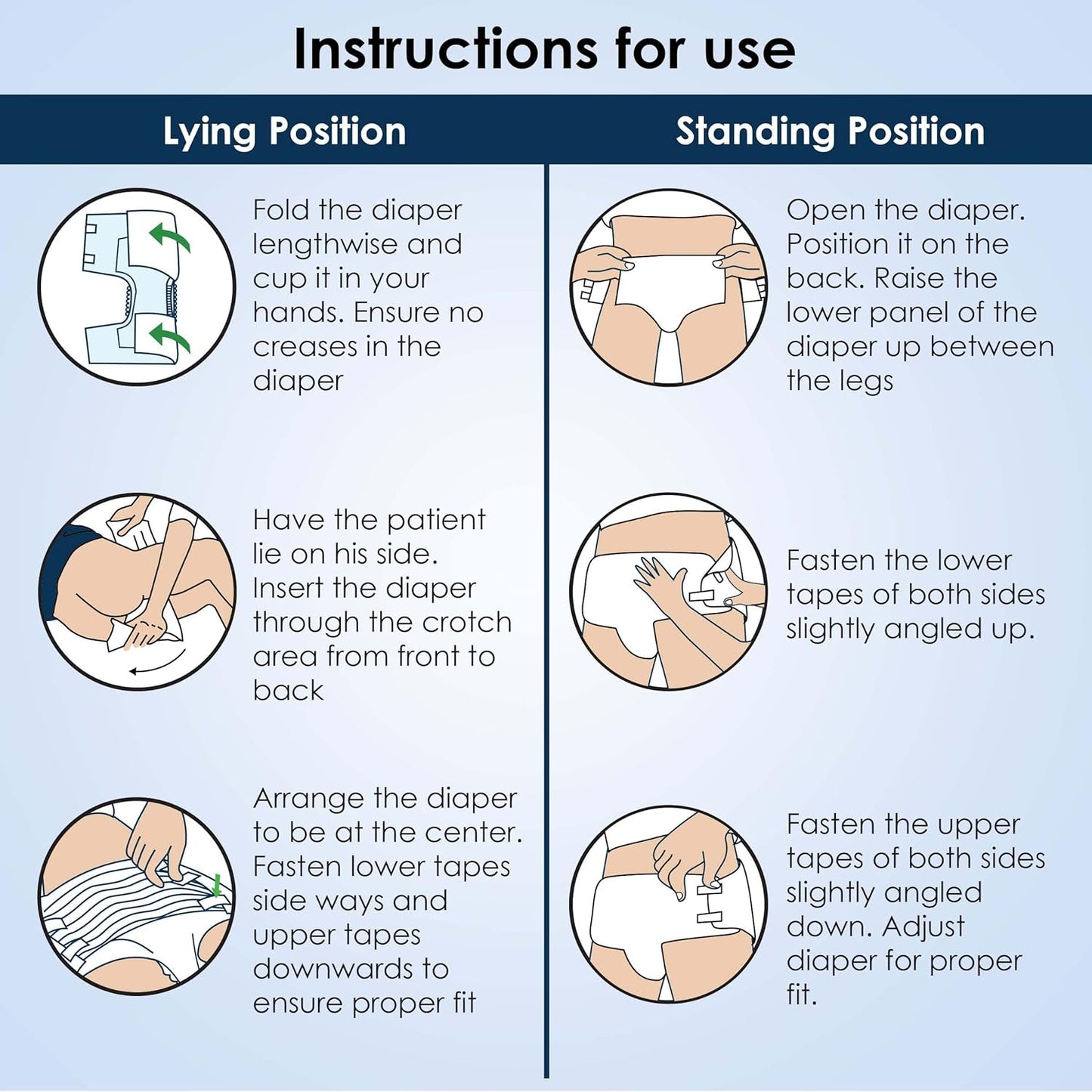 Instructions for use

Lying Position

Fold the diaper lengthwise and cup it in your hands. Ensure no creases in the diaper

Have the patient lie on his side. Insert the diaper through the crotch area from front to back

Arrange the diaper to be at the center. Fasten lower tapes side ways and upper tapes downwards to ensure proper fit

Standing Position

Open the diaper. Position it on the back. Raise the lower panel of the diaper up between the legs

Fasten the lower tapes of both sides slightly angled up.

Fasten the upper tapes of both sides slightly angled down. Adjust diaper for proper fit.