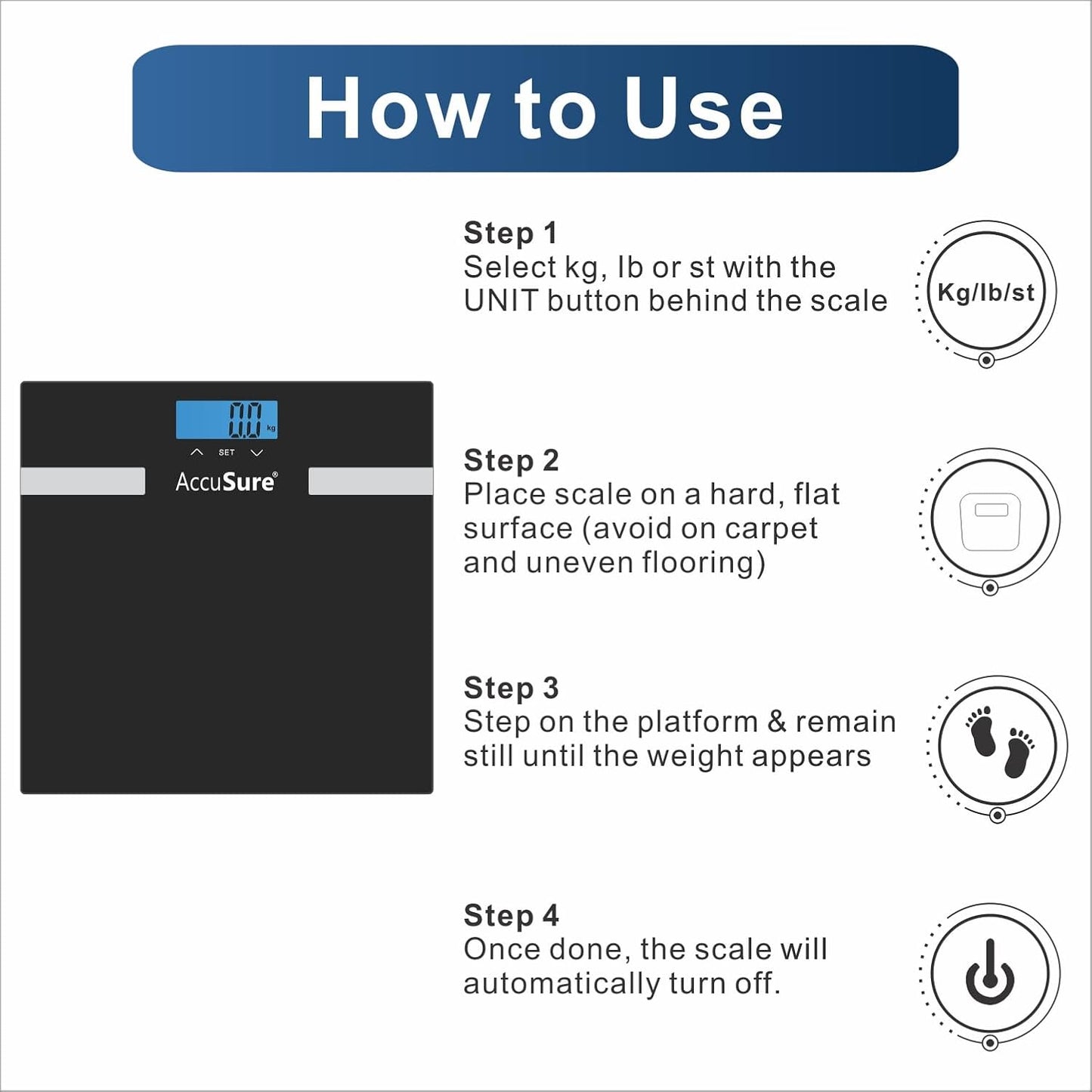 How to Use

0.0 kg

SET

AccuSure®

Step 1
Select kg, lb or st with the UNIT button behind the scale

Kg/lb/st

Step 2
Place scale on a hard, flat surface (avoid on carpet and uneven flooring)

Step 3
Step on the platform & remain still until the weight appears

Step 4
Once done, the scale will automatically turn off.