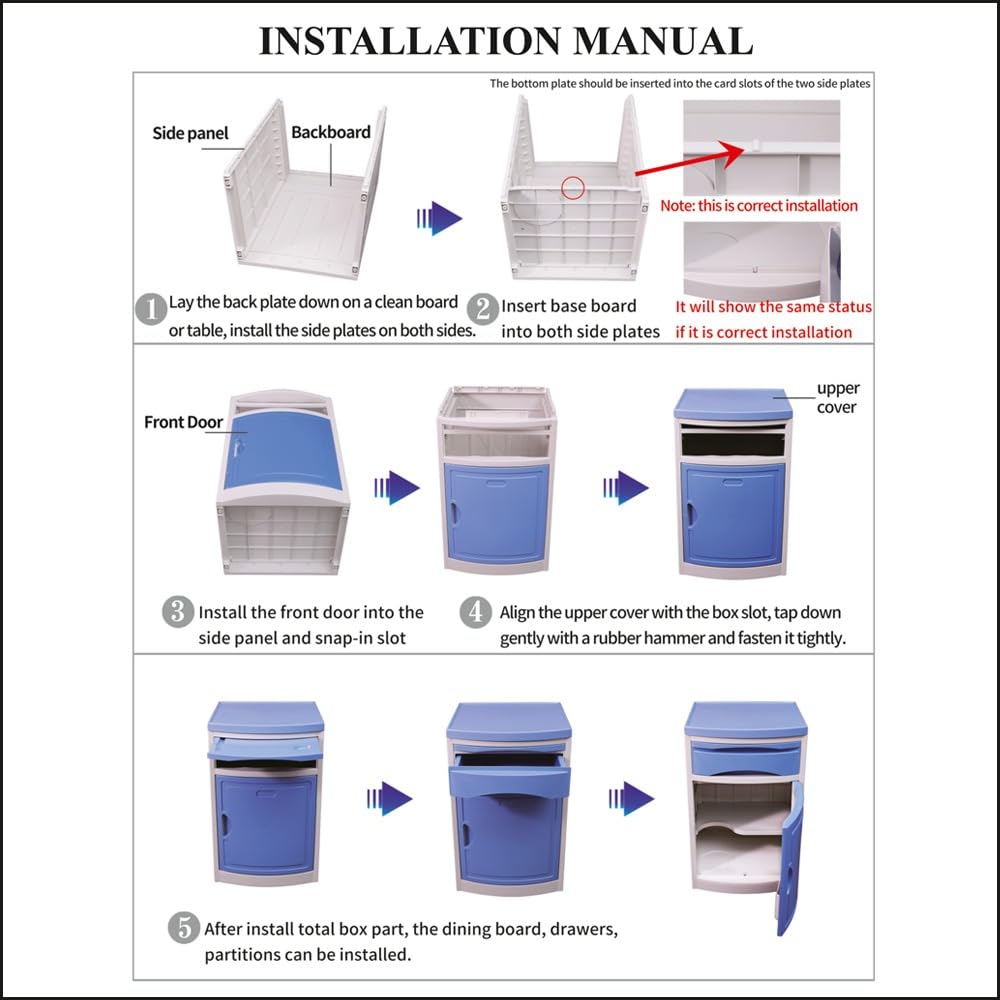 INSTALLATION MANUAL

The bottom plate should be inserted into the card slots of the two side plates

Side panel

Backboard

Note: this is correct installation

1 Lay the back plate down on a clean board or table, install the side plates on both sides.

2 Insert base board into both side plates

It will show the same status if it is correct installation

Front Door

upper cover

3 Install the front door into the side panel and snap-in slot

4 Align the upper cover with the box slot, tap down gently with a rubber hammer and fasten it tightly.

5 After install total box part, the dining board, drawers, partitions can be installed.